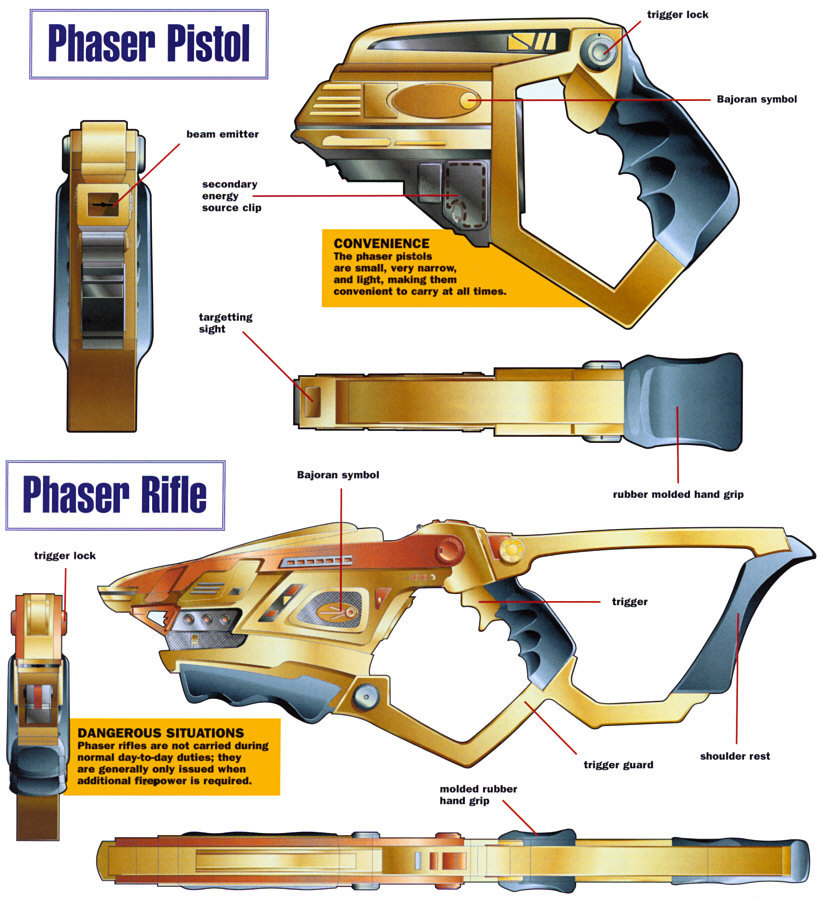 Phaser Pistol

trigger lock

Bajoran symbol

beam emitter

secondary energy source clip

CONVENIENCE
The phaser pistols are small, very narrow, and light, making them convenient to carry at all times.

targetting sight

rubber molded hand grip

Phaser Rifle

Bajoran symbol

trigger lock

trigger

DANGEROUS SITUATIONS
Phaser rifles are not carried during normal day-to-day duties; they are generally only issued when additional firepower is required.

trigger guard

shoulder rest

molded rubber hand grip